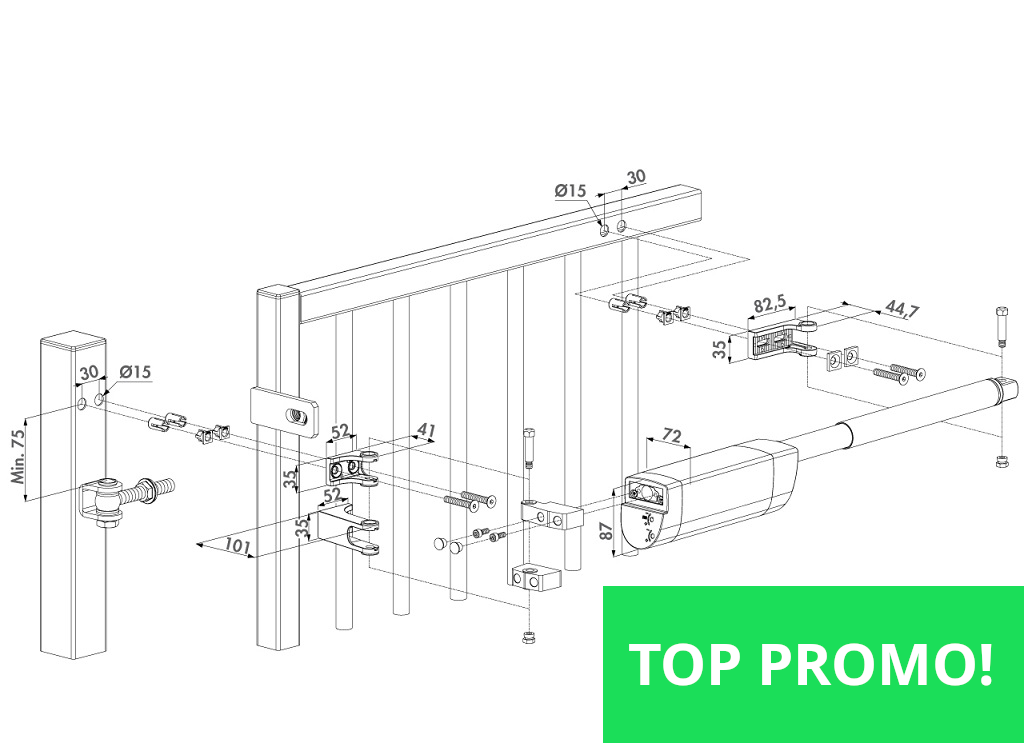 Ø15
30
82,5
44,7
35
30
Ø15
Min. 75
52
41
35
52
35
101
72
87
TOP PROMO!